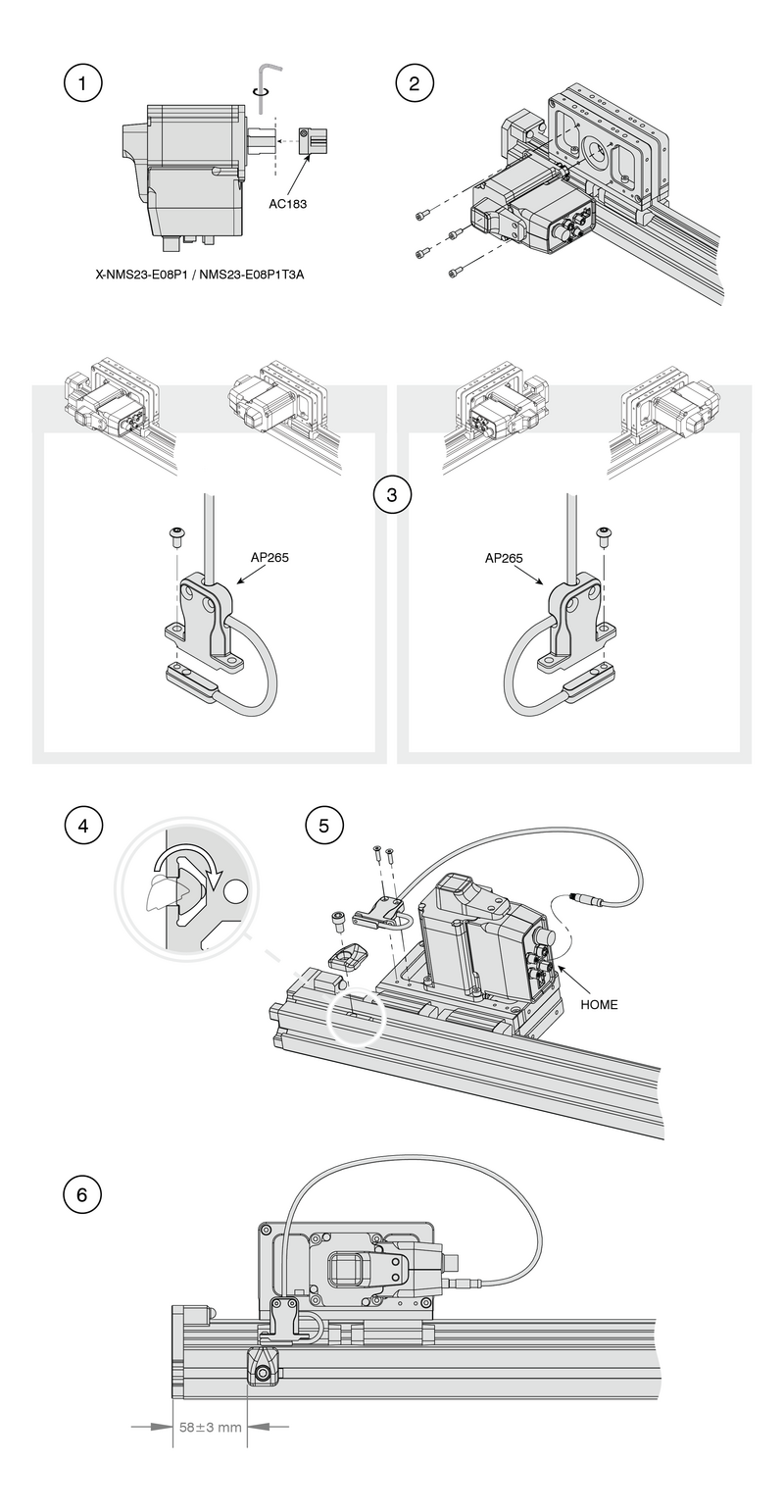 1

AC183

X-NMS23-E08P1 / NMS23-E08P1T3A

2

3

AP265

AP265

4

5

HOME

6

58±3 mm