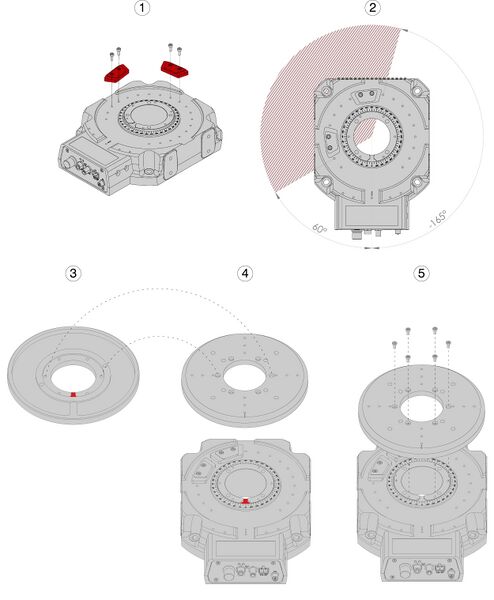 1

2

60°

-165°

3

4

5