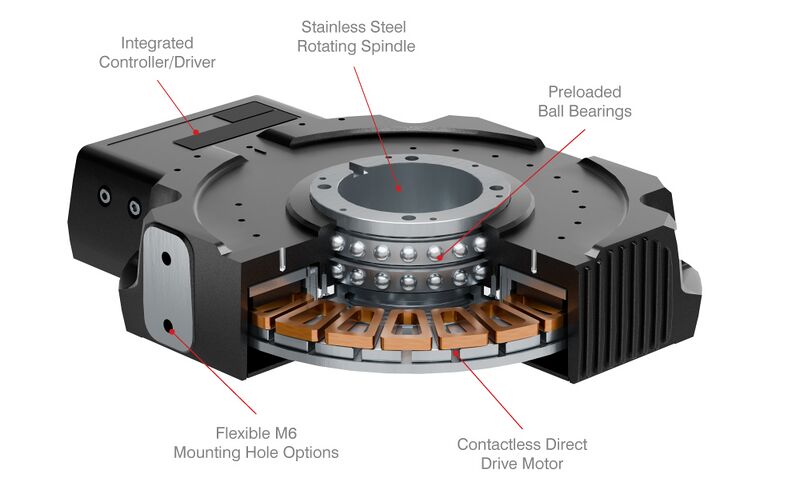 Integrated
Controller/Driver

Stainless Steel
Rotating Spindle

Preloaded
Ball Bearings

Flexible M6
Mounting Hole Options

Contactless Direct
Drive Motor