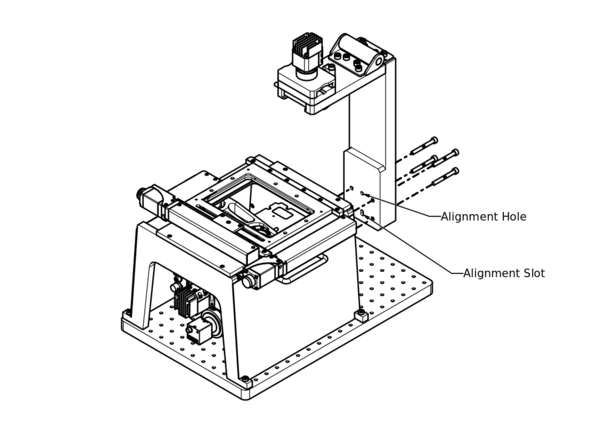 Alignment Hole

Alignment Slot