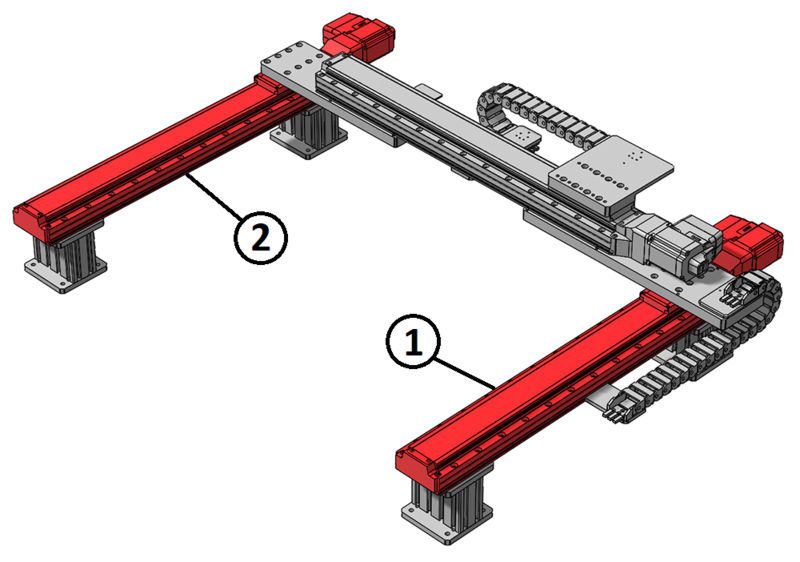 2

1