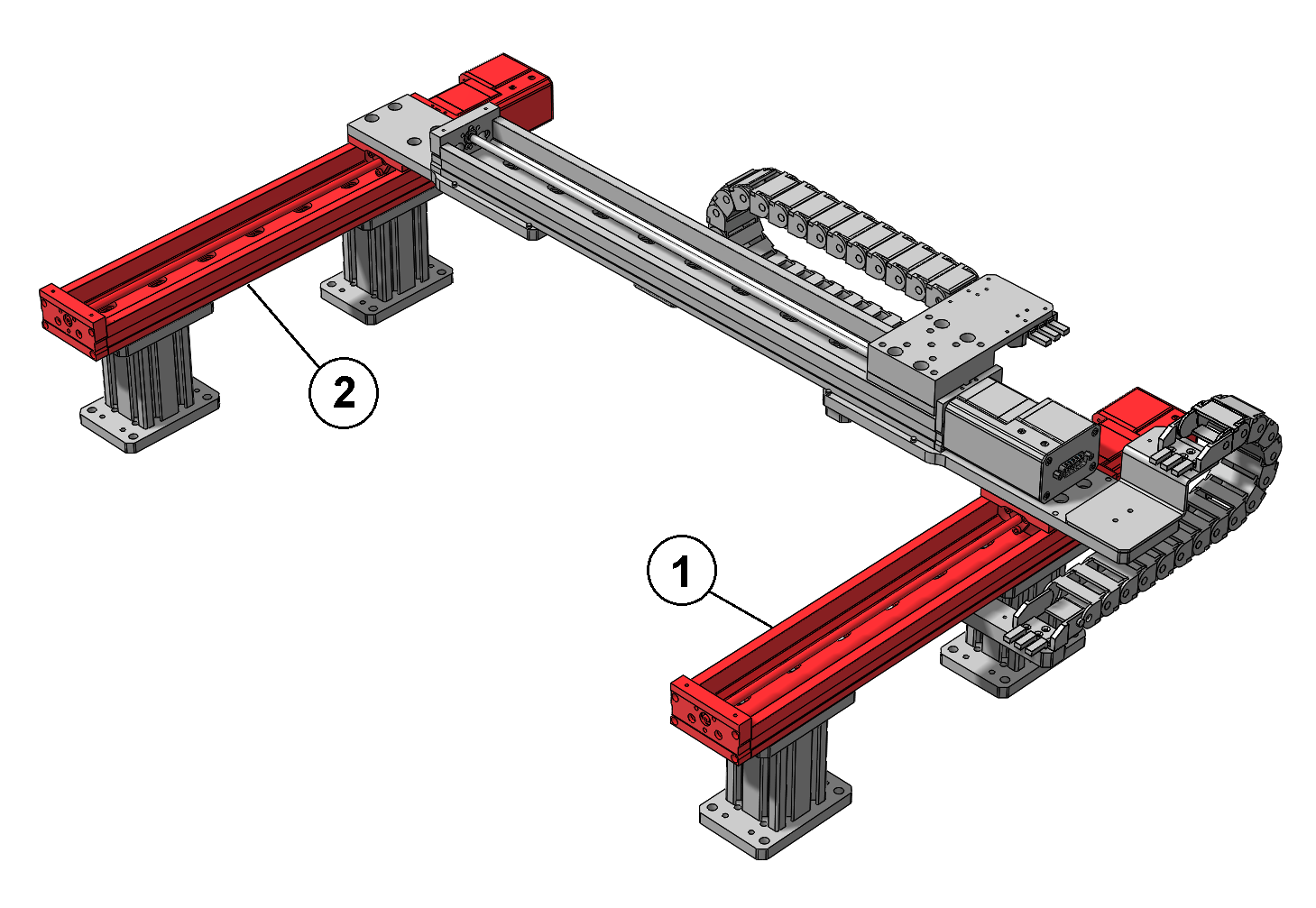 2

1