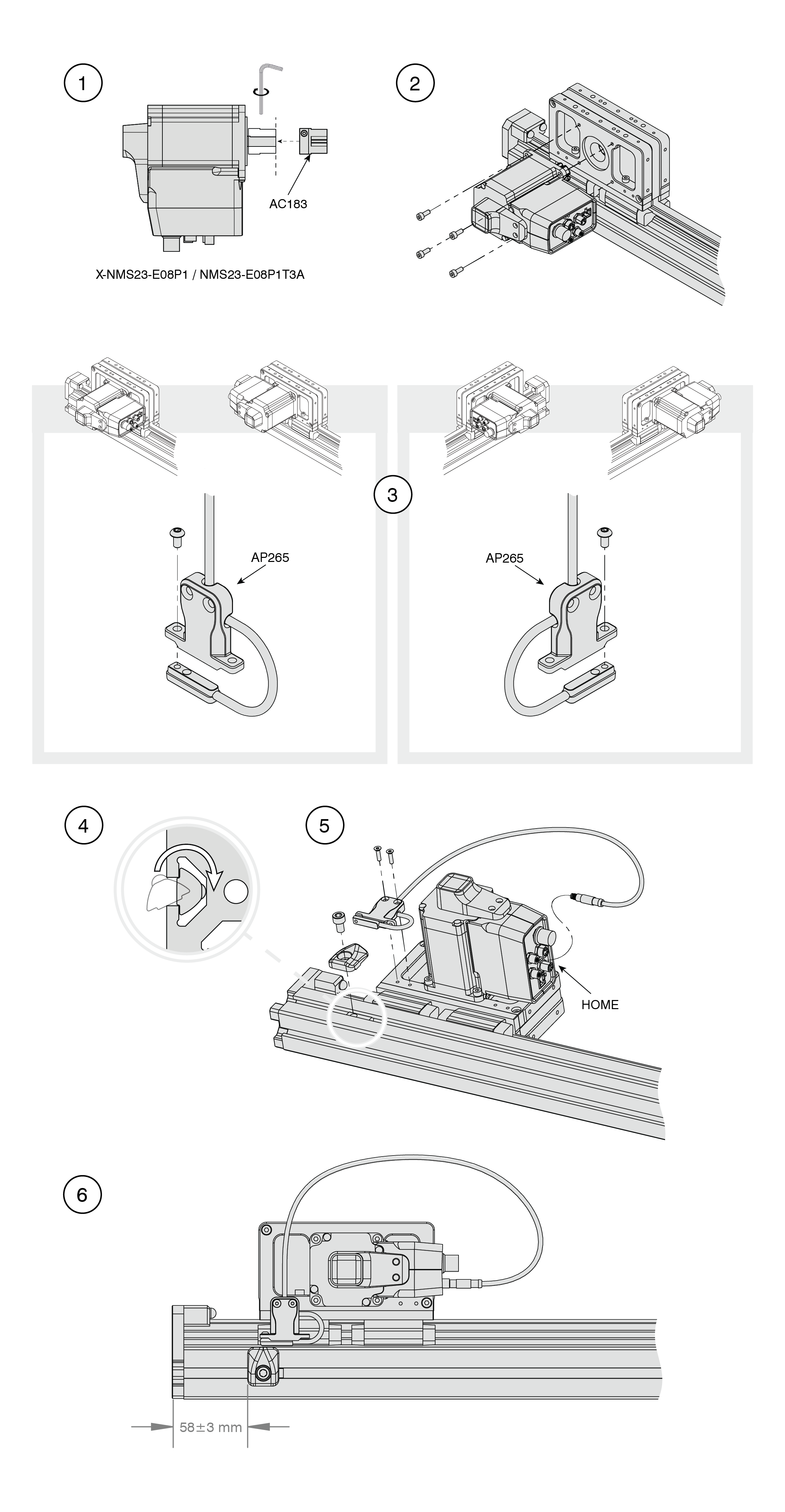 1

AC183

X-NMS23-E08P1 / NMS23-E08P1T3A

2

3

AP265

AP265

4

5

HOME

6

58±3 mm