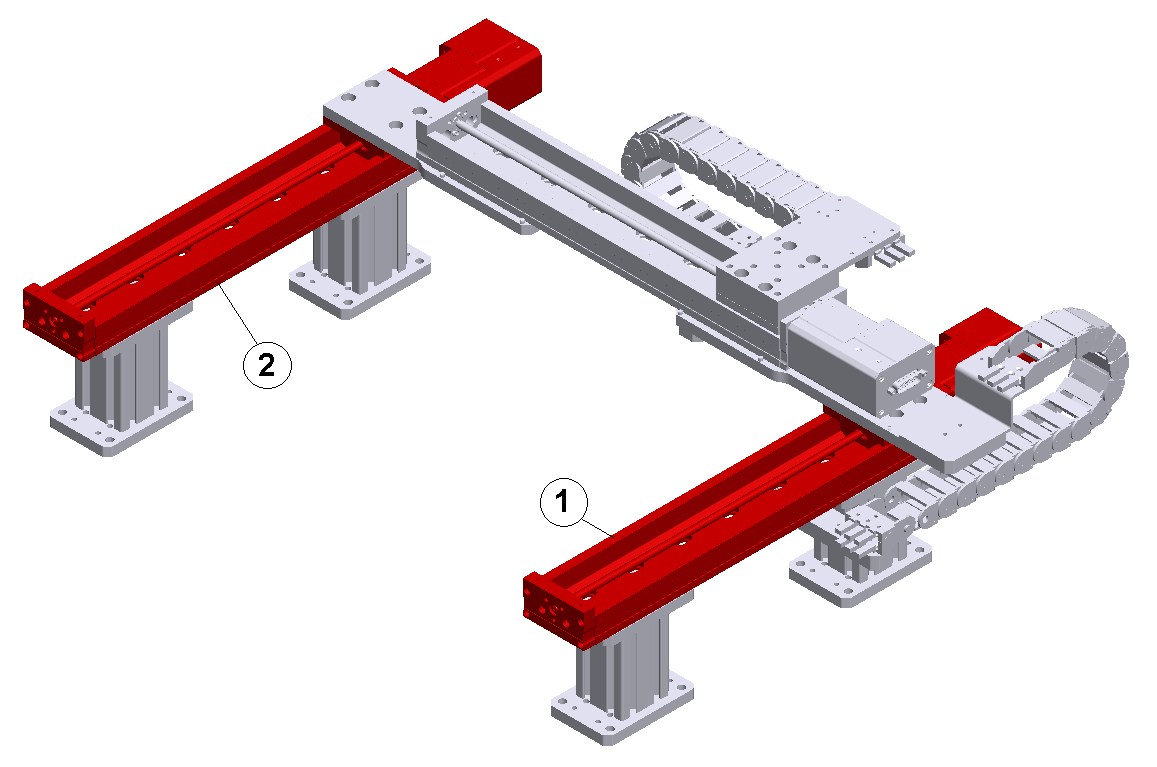 2

1