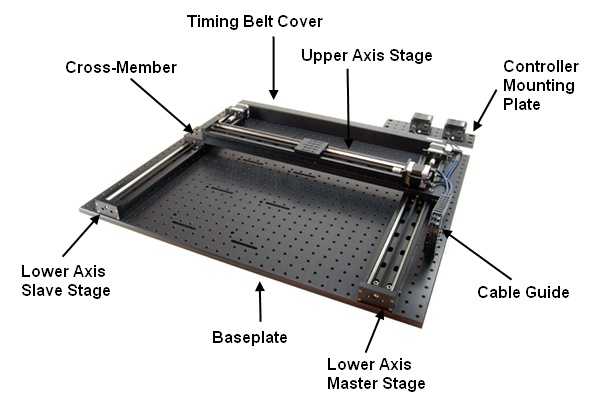 Timing Belt Cover

Upper Axis Stage

Cross-Member

Controller Mounting Plate

Lower Axis Slave Stage

Cable Guide

Baseplate

Lower Axis Master Stage