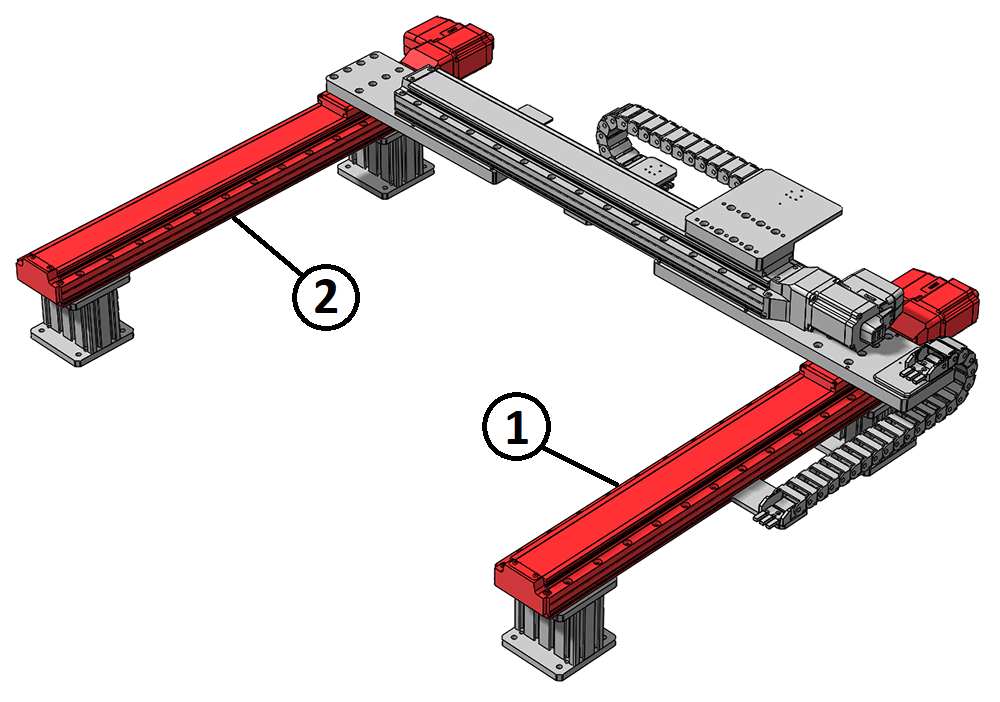 2

1