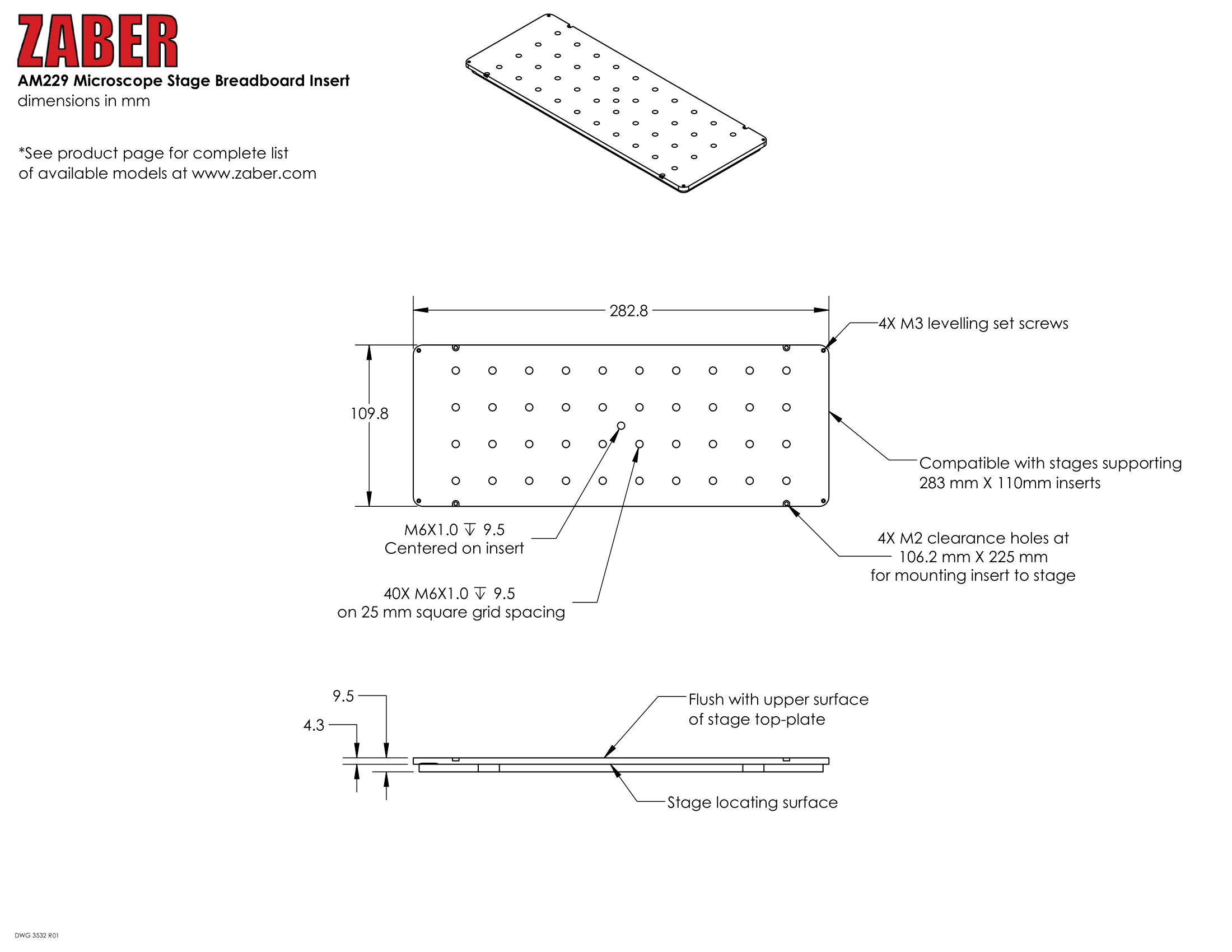 ZABER
AM229 Microscope Stage Breadboard Insert
dimensions in mm

*See product page for complete list of available models at www.zaber.com

282.8

4X M3 levelling set screws

109.8

Compatible with stages supporting 283 mm X 110mm inserts

M6X1.0 ↧ 9.5
Centered on insert

4X M2 clearance holes at 106.2 mm X 225 mm for mounting insert to stage

40X M6X1.0 ↧ 9.5
on 25 mm square grid spacing

9.5

4.3

Flush with upper surface of stage top-plate

Stage locating surface

DWG 3532 R01