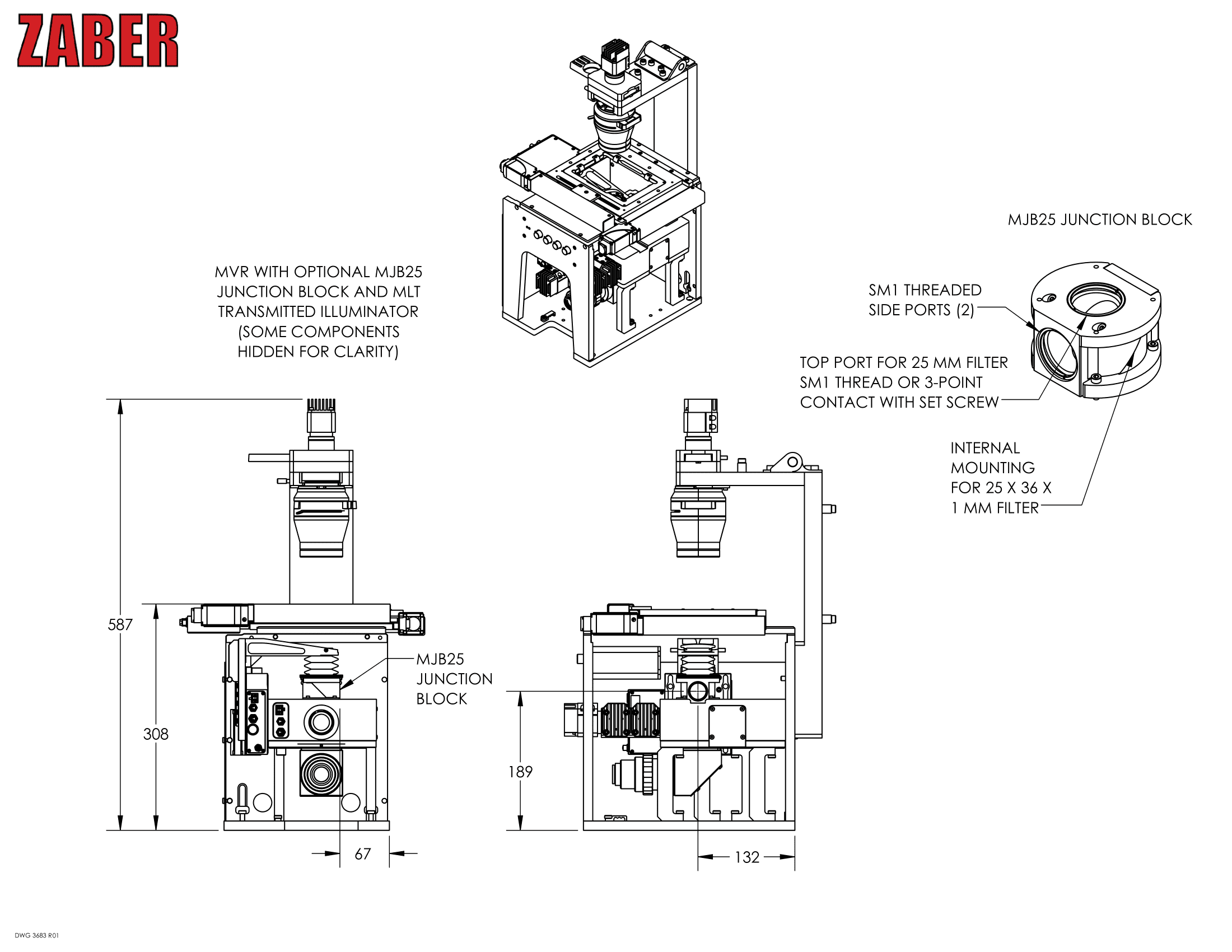 ZABER

MVR WITH OPTIONAL MJB25 JUNCTION BLOCK AND MLT TRANSMITTED ILLUMINATOR (SOME COMPONENTS HIDDEN FOR CLARITY)

MJB25 JUNCTION BLOCK

SM1 THREADED SIDE PORTS (2)

TOP PORT FOR 25 MM FILTER SM1 THREAD OR 3-POINT CONTACT WITH SET SCREW

INTERNAL MOUNTING FOR 25 X 36 X 1 MM FILTER

587

308

MJB25 JUNCTION BLOCK

67

189

132

DWG 3683 R01