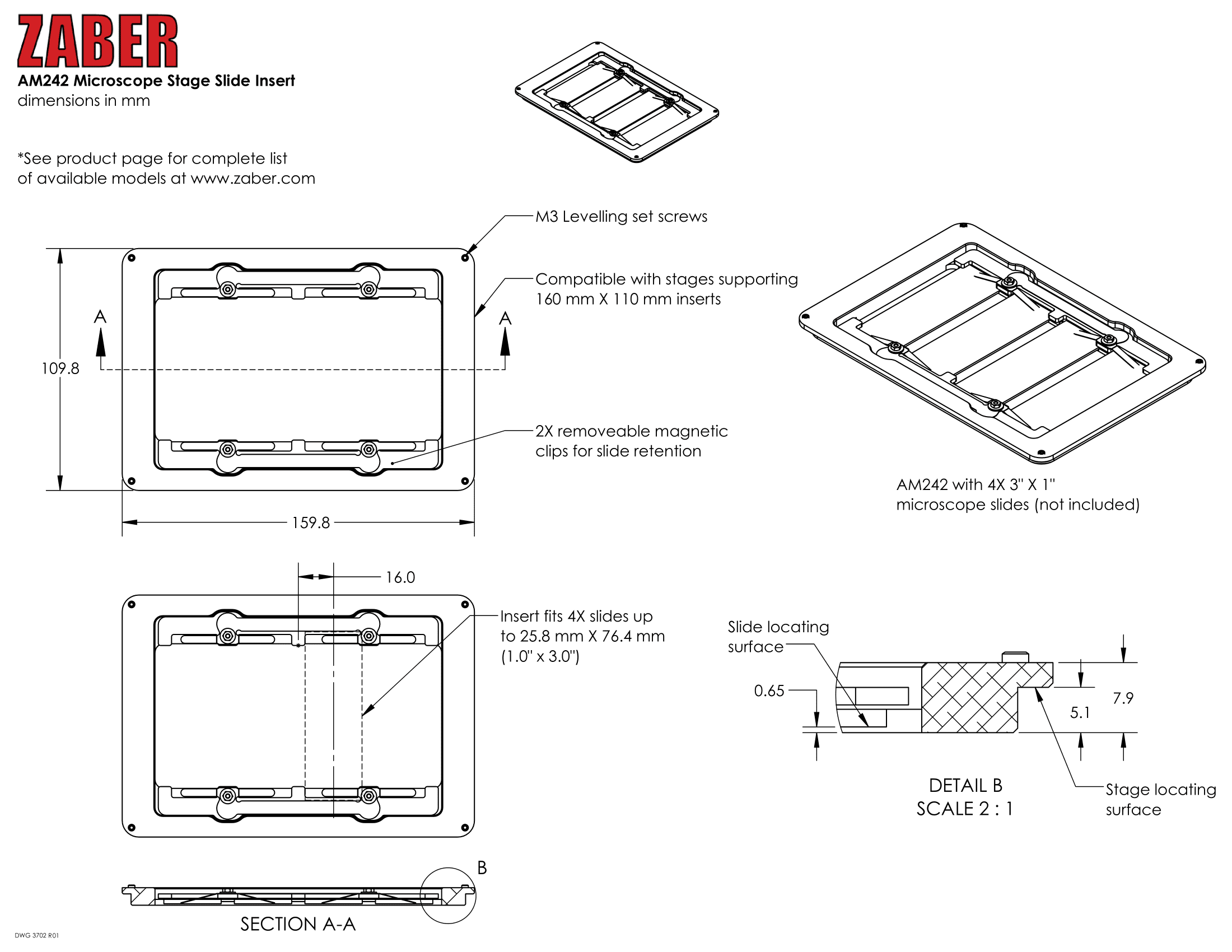 ZABER
AM242 Microscope Stage Slide Insert
dimensions in mm

*See product page for complete list of available models at www.zaber.com

M3 Levelling set screws

Compatible with stages supporting 160 mm X 110 mm inserts

A

A

109.8

2X removeable magnetic clips for slide retention

159.8

AM242 with 4X 3" X 1" microscope slides (not included)

16.0

Insert fits 4X slides up to 25.8 mm X 76.4 mm (1.0" x 3.0")

Slide locating surface

0.65

7.9

5.1

DETAIL B
SCALE 2 : 1

Stage locating surface

B

SECTION A-A

DWG 3702 R01